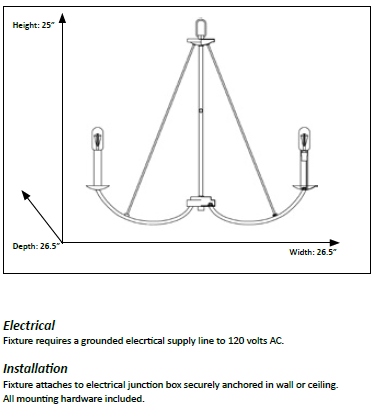 Height: 25"

Depth: 26.5"

Width: 26.5"

Electrical
Fixture requires a grounded elecrtical supply line to 120 volts AC.

Installation
Fixture attaches to electrical junction box securely anchored in wall or ceiling.
All mounting hardware included.