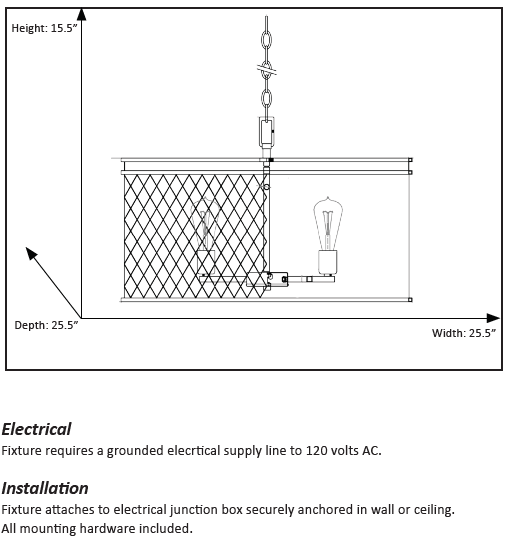 Height: 15.5”

Depth: 25.5”

Width: 25.5”

Electrical
Fixture requires a grounded elecrtical supply line to 120 volts AC.

Installation
Fixture attaches to electrical junction box securely anchored in wall or ceiling.
All mounting hardware included.