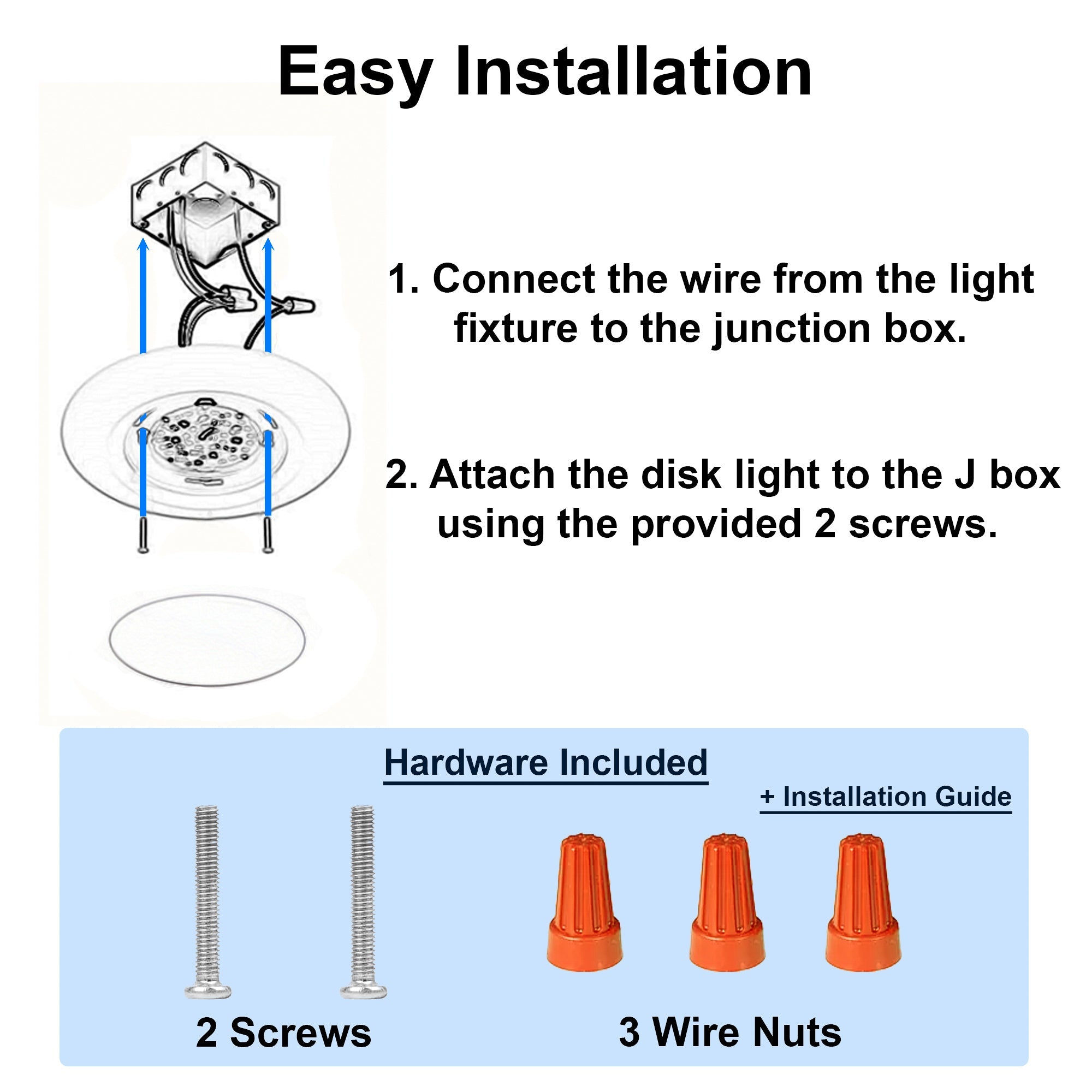 Easy Installation

1. Connect the wire from the light fixture to the junction box.

2. Attach the disk light to the J box using the provided 2 screws.

Hardware Included

+ Installation Guide

2 Screws

3 Wire Nuts